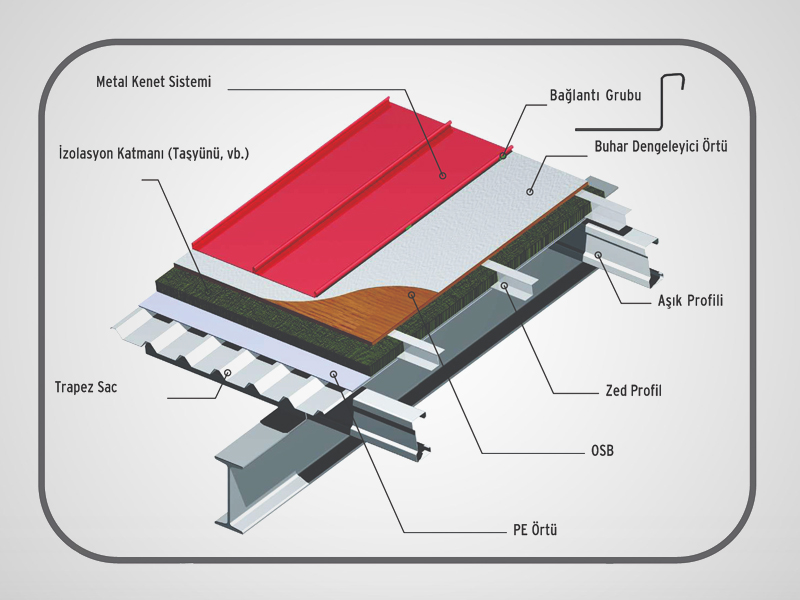 Metal Kenet Sistemi

Bağlantı Grubu

İzolasyon Katmanı (Taşyünü, vb.)

Buhar Dengeleyici Örtü

Aşık Profili

Trapez Sac

Zed Profil

OSB

PE Örtü